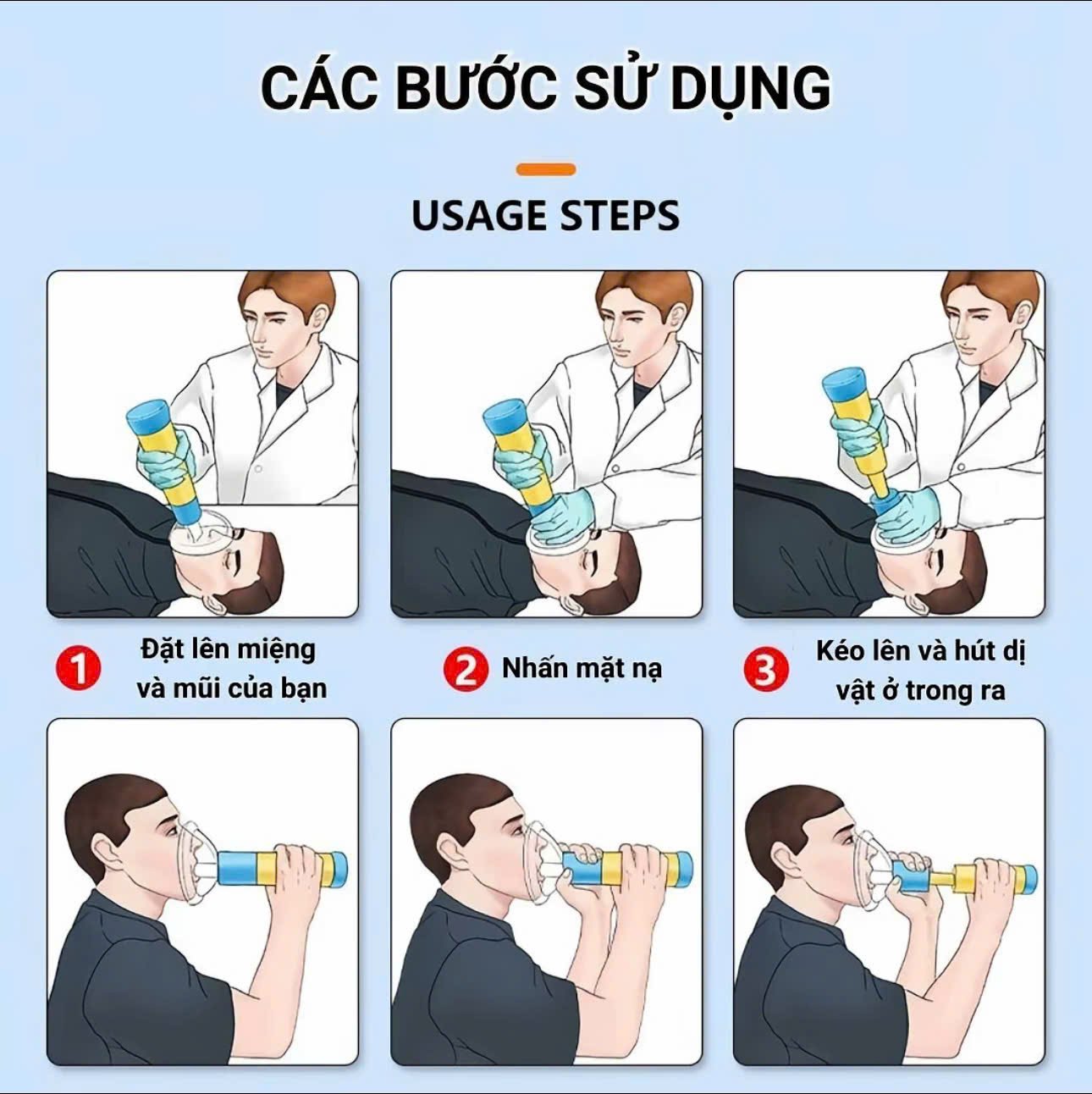 CÁC BƯỚC SỬ DỤNG

USAGE STEPS

1 Đặt lên miệng và mũi của bạn

2 Nhấn mặt nạ

3 Kéo lên và hút dị vật ở trong ra